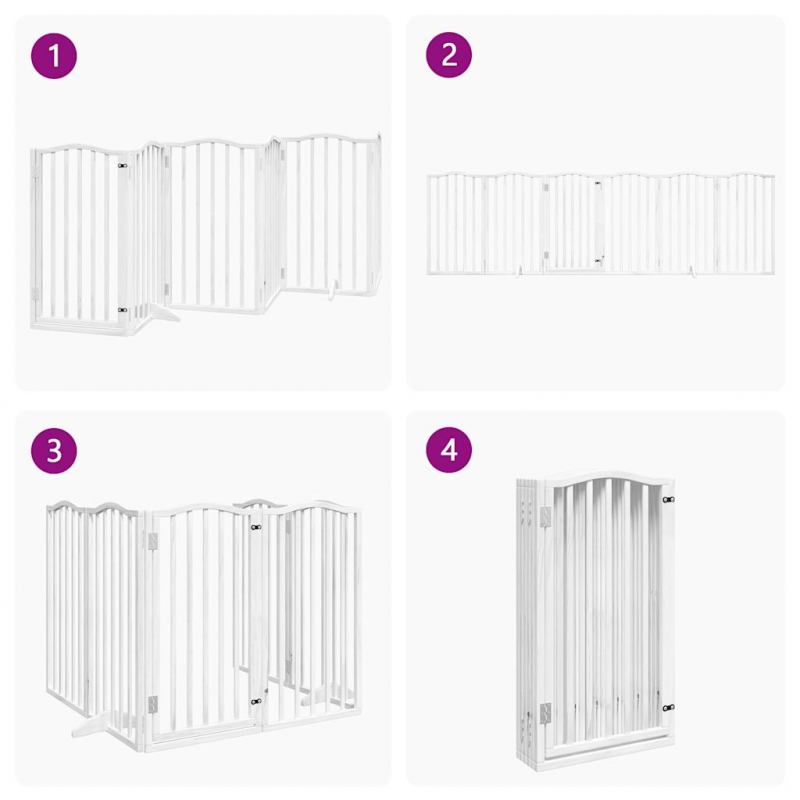 1

2

3

4