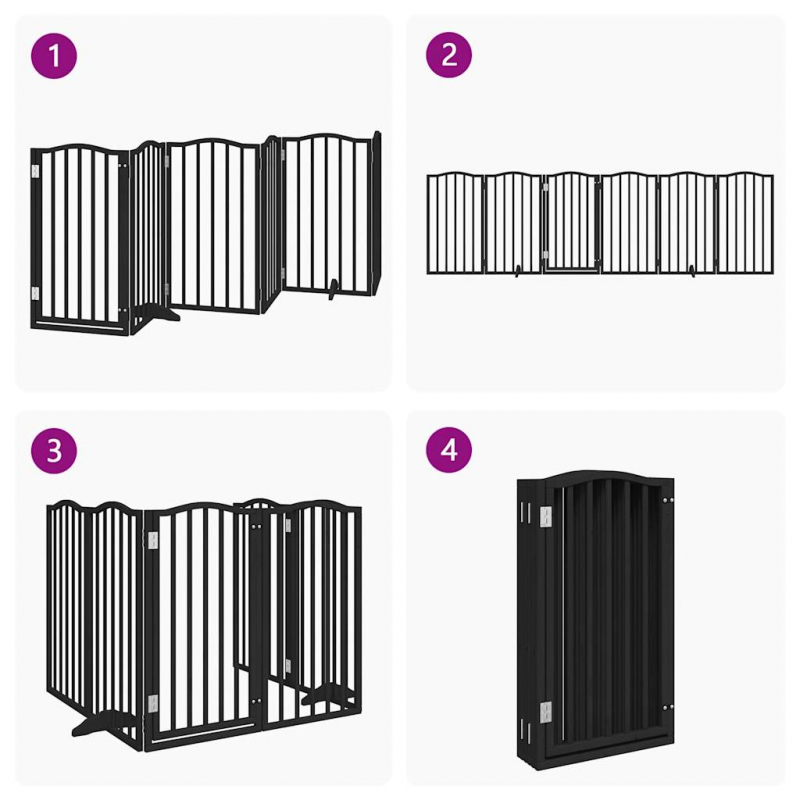 1

2

3

4