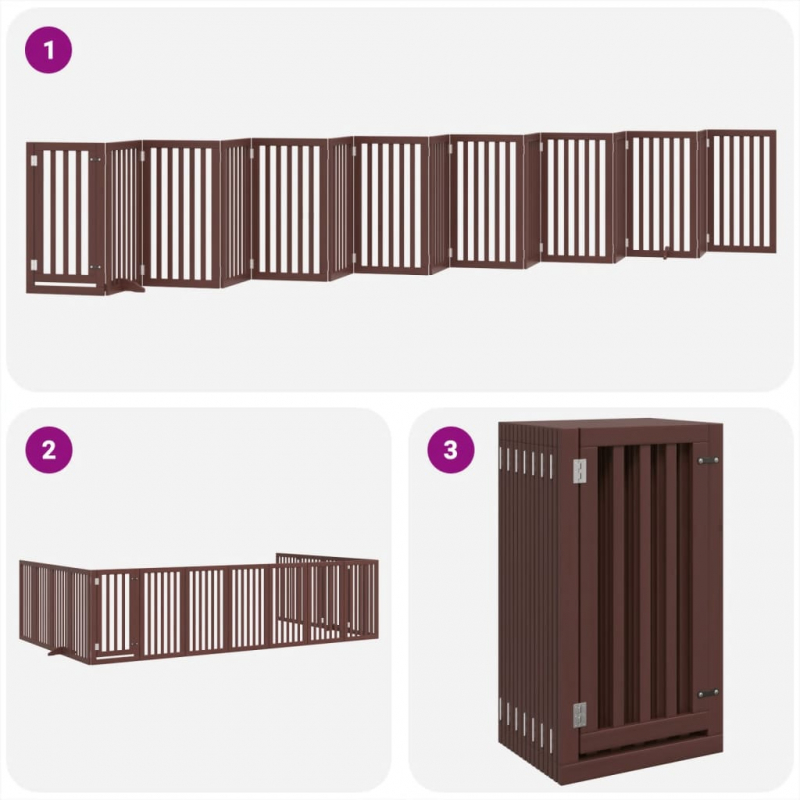 1

2

3