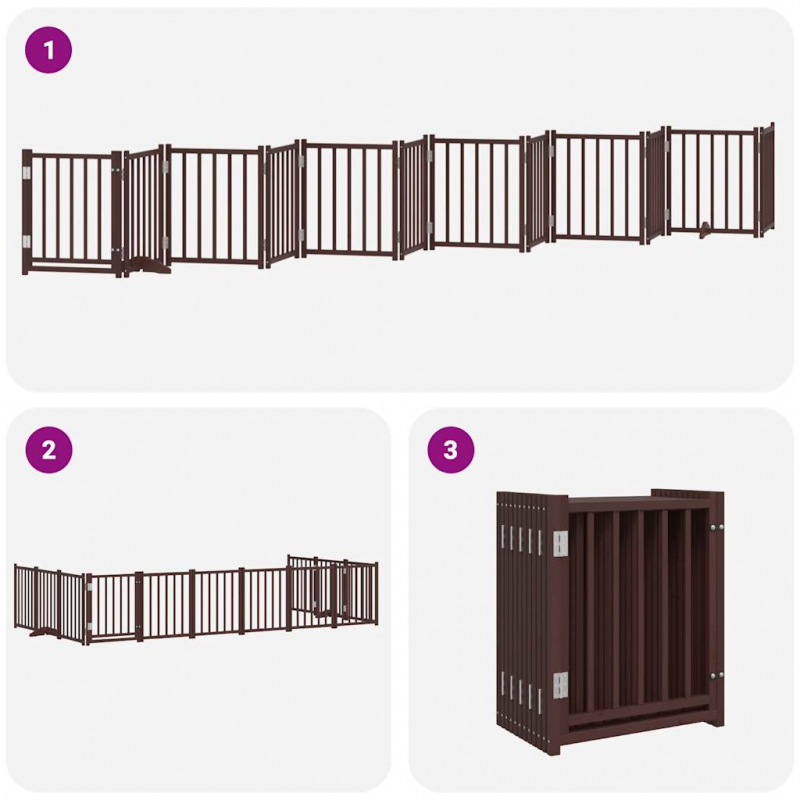 1

2

3