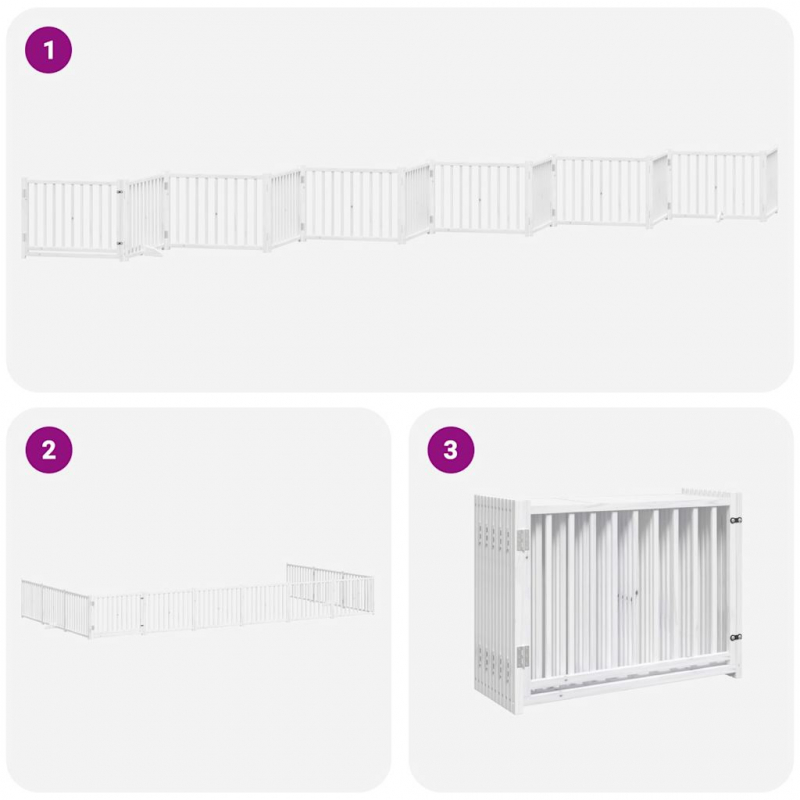 1

2

3