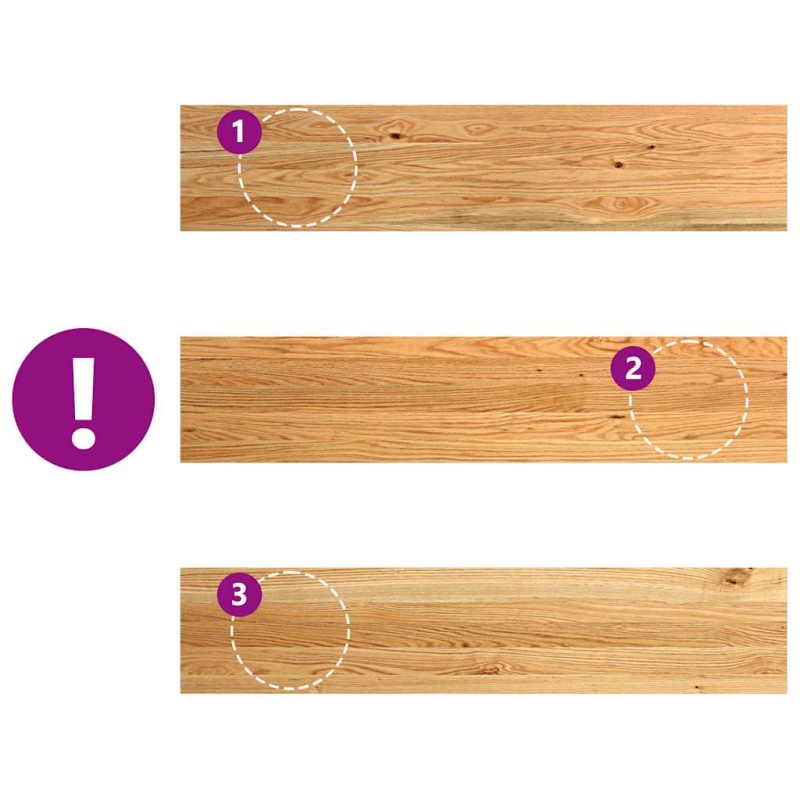 1

!

2

3