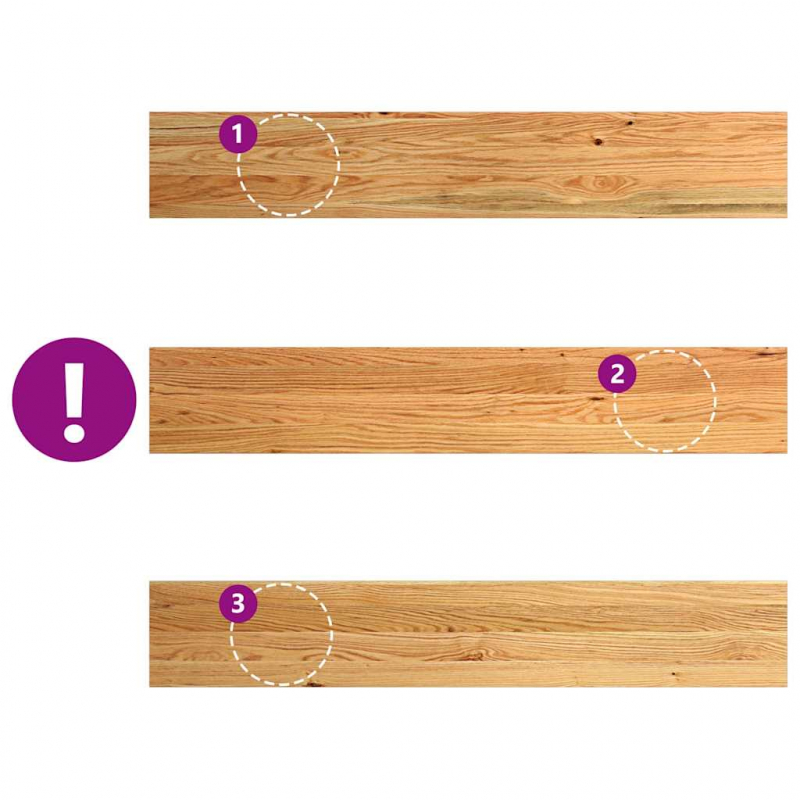 1

!

2

3