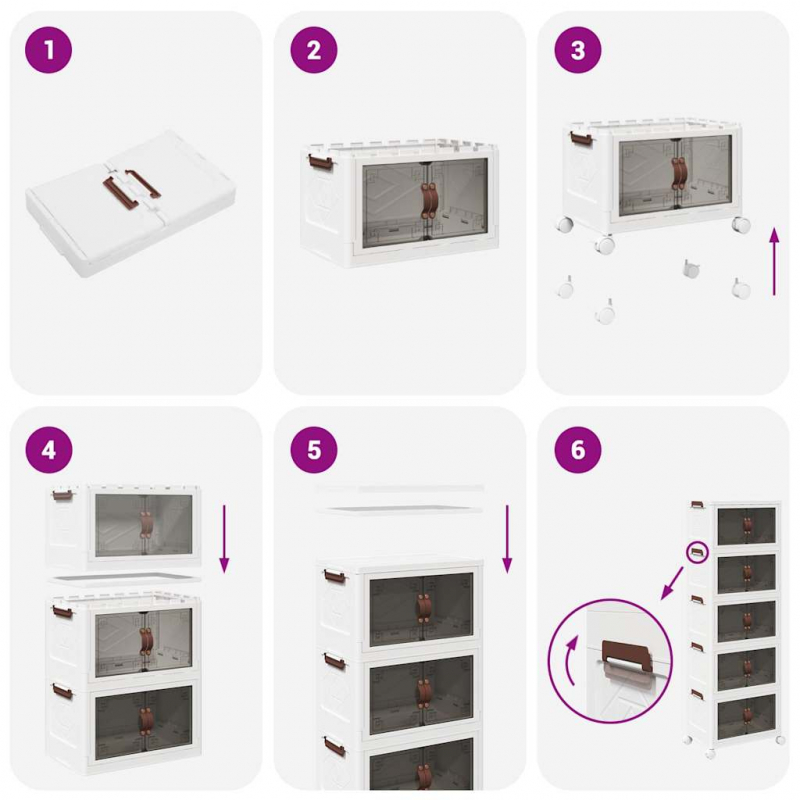 1

2

3

4

5

6