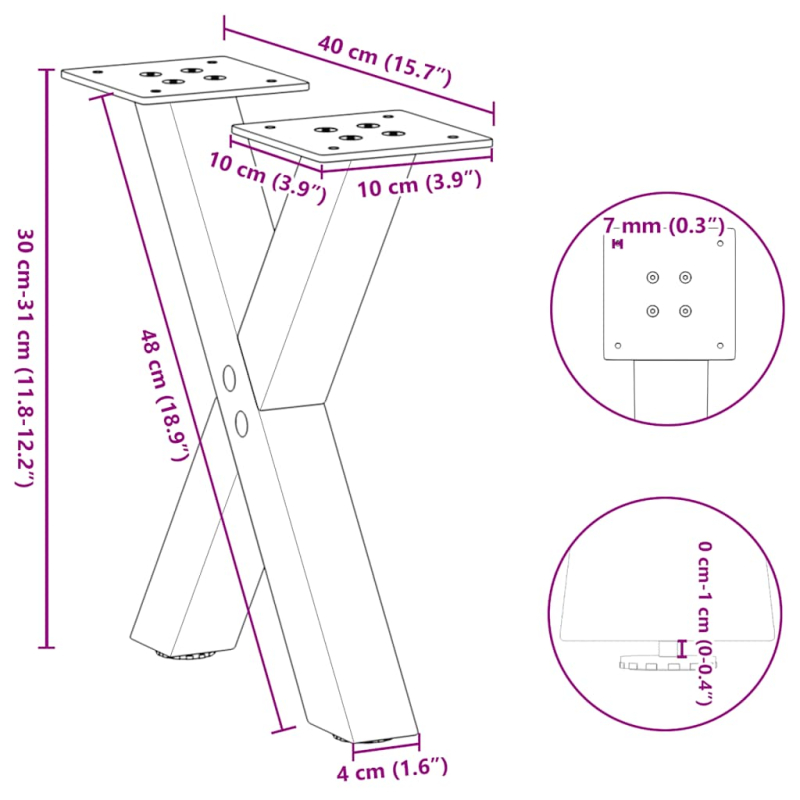 40 cm (15.7″)
10 cm (3.9″)
10 cm (3.9″)
30 cm-31 cm (11.8-12.2″)
48 cm (18.9″)
4 cm (1.6″)
7 mm (0.3″)
0 cm-1 cm (0-0.4″)