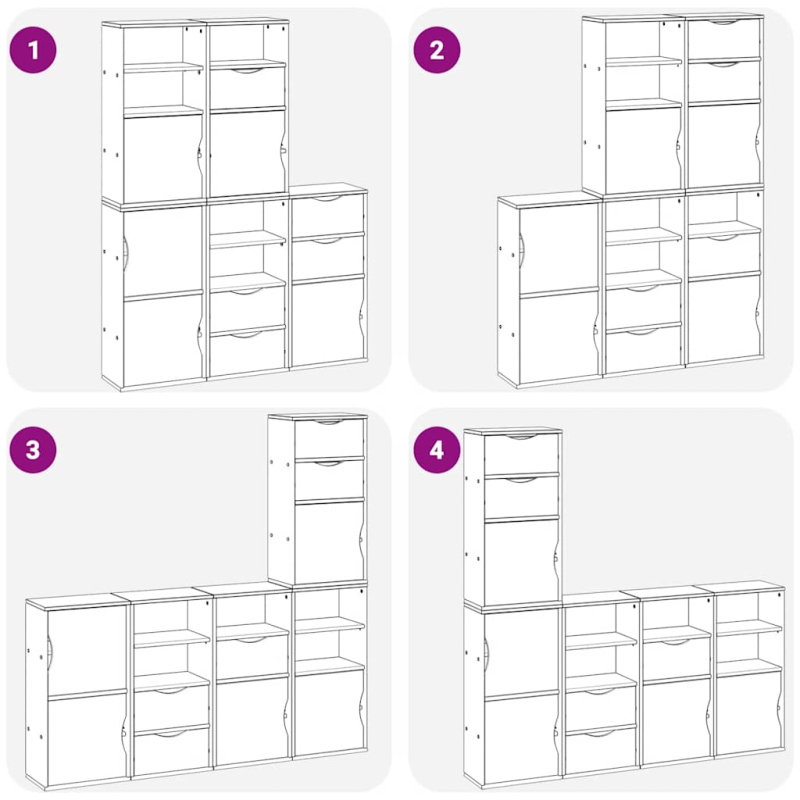 1

2

3

4