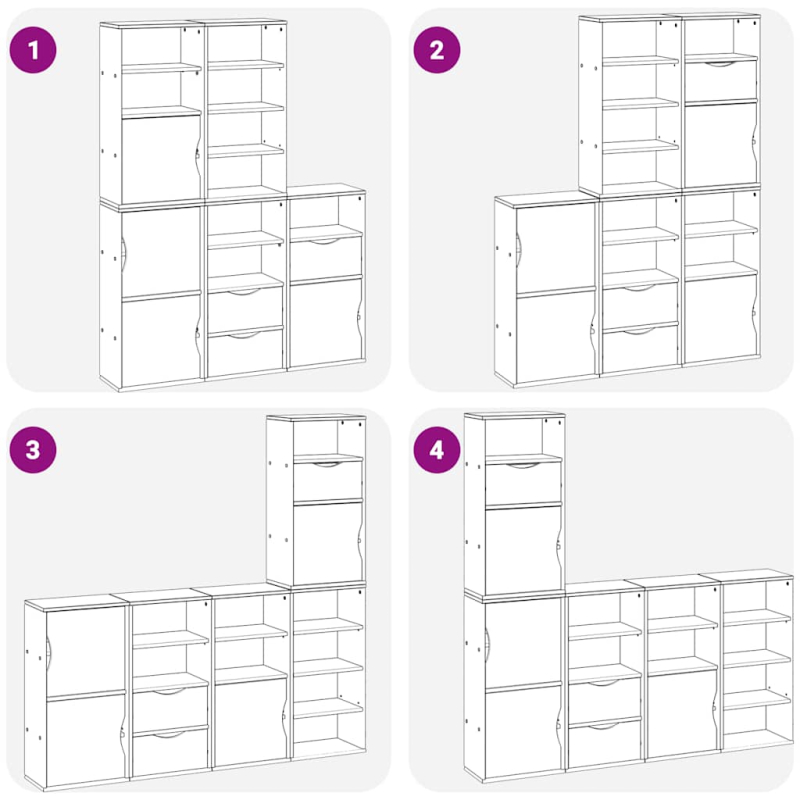 1

2

3

4