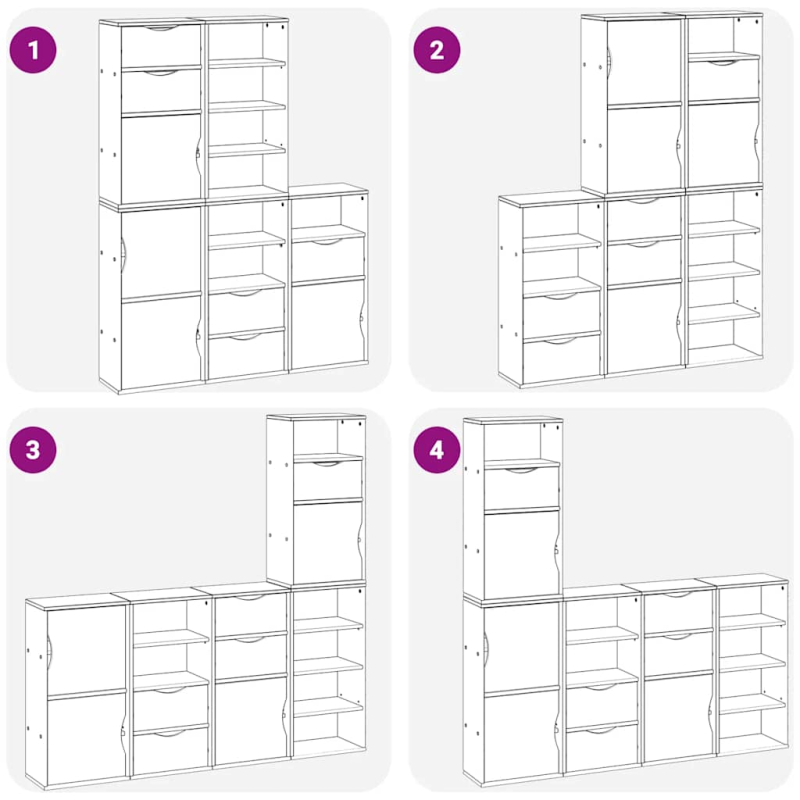 1

2

3

4