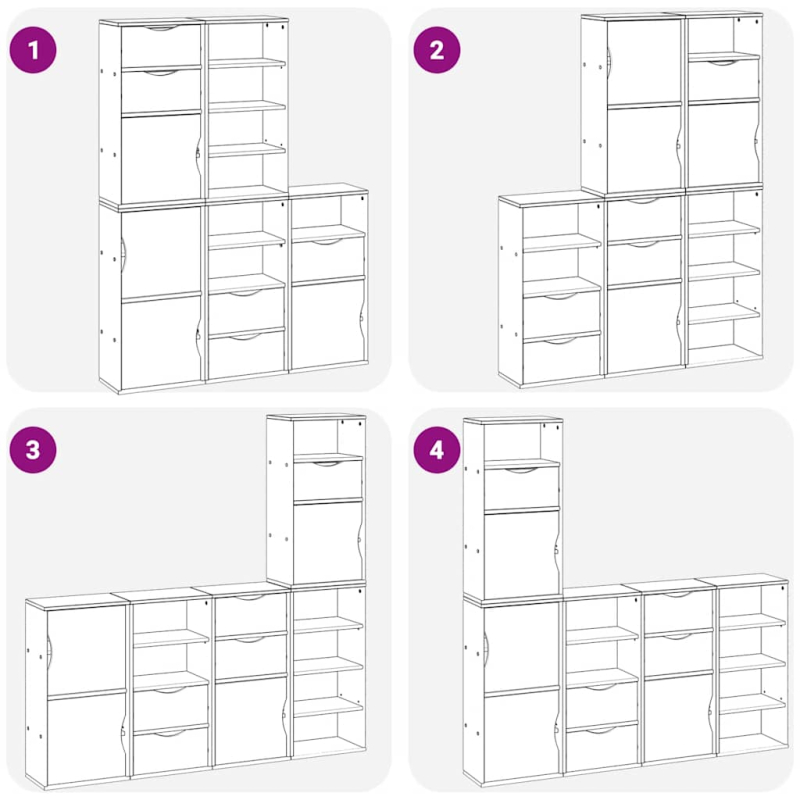 1

2

3

4