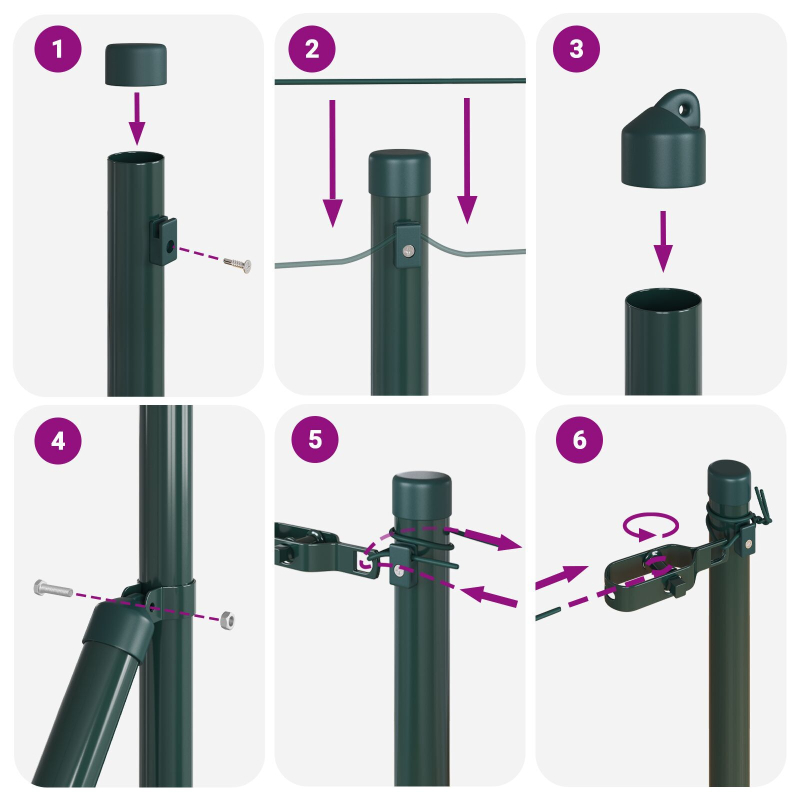 1

2

3

4

5

6