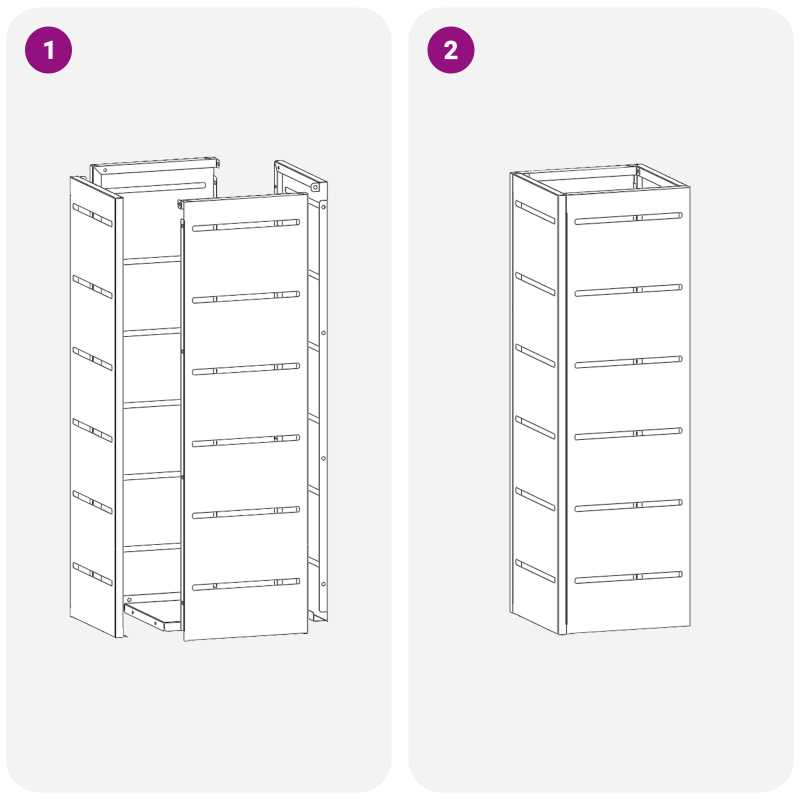 1

2