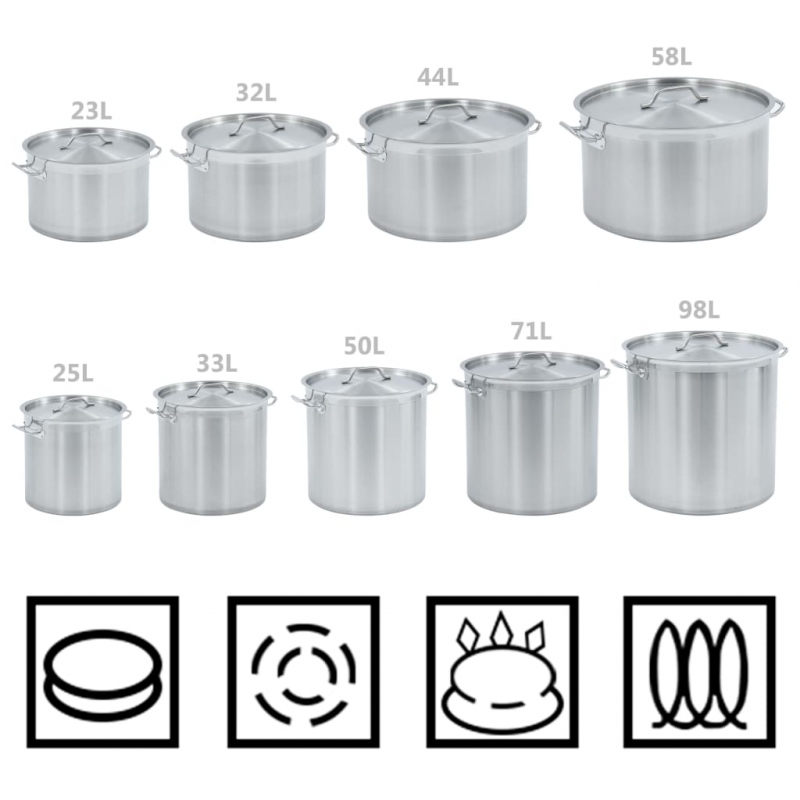 23L
32L
44L
58L

25L
33L
50L
71L
98L