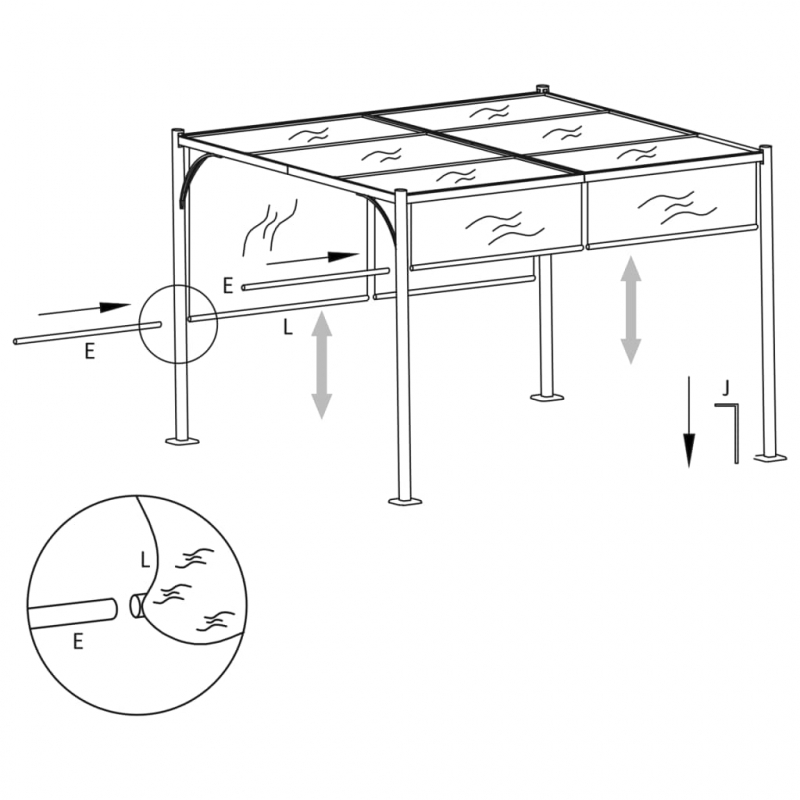 E
E
L
J
L
E