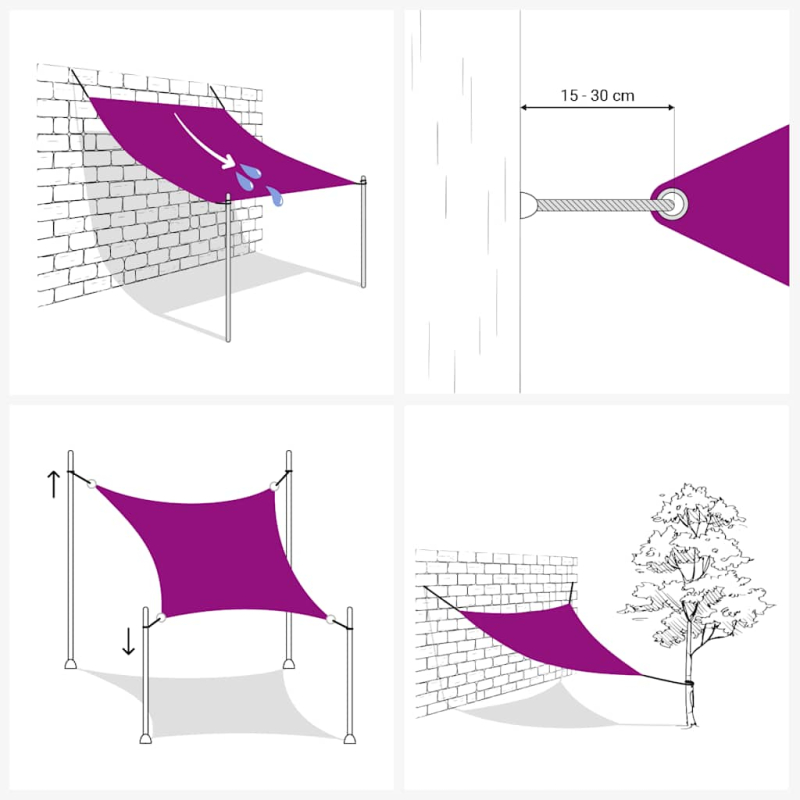 15 - 30 cm