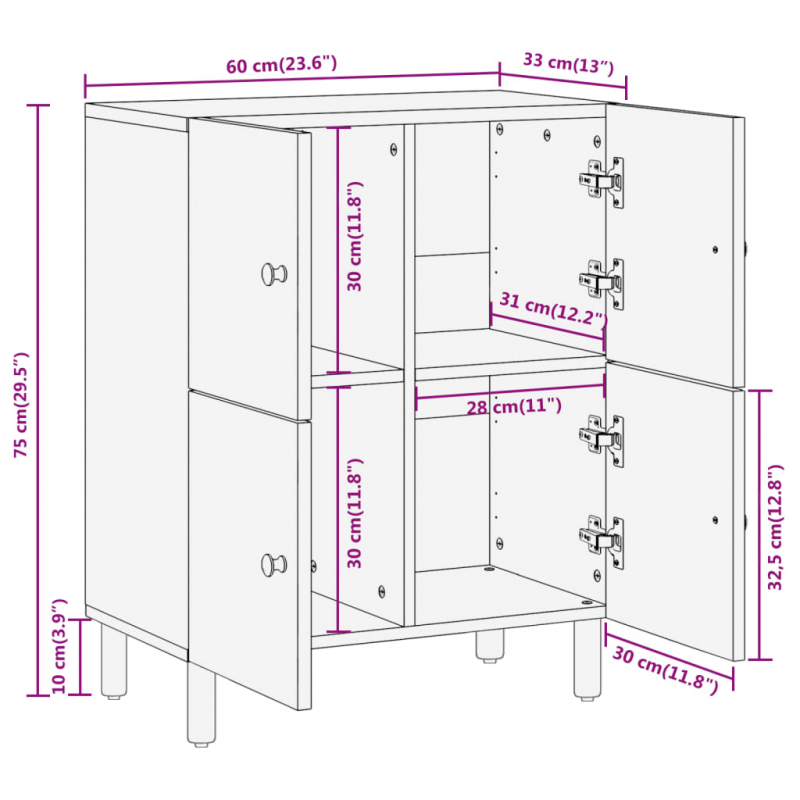 60 cm(23.6")
33 cm(13")
75 cm(29.5")
30 cm(11.8")
31 cm(12.2")
28 cm(11")
30 cm(11.8")
32,5 cm(12.8")
10 cm(3.9")
30 cm(11.8")