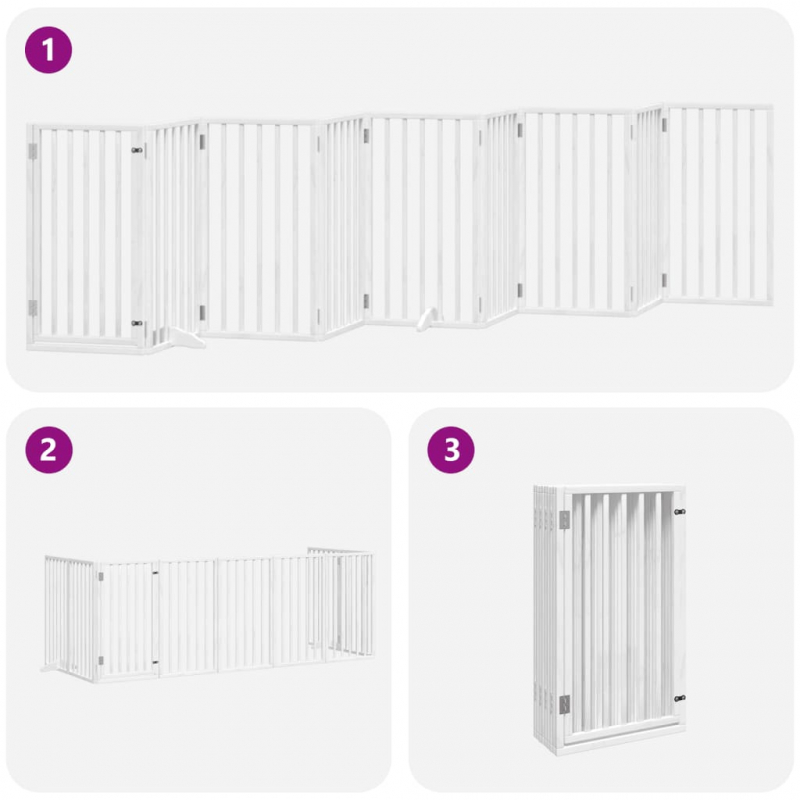 1

2

3