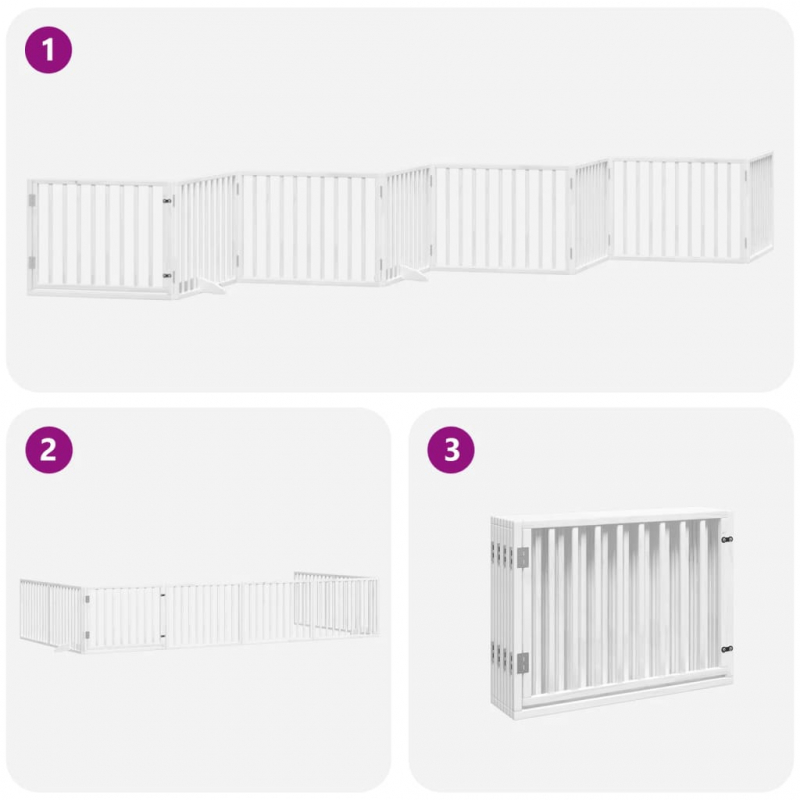 1

2

3