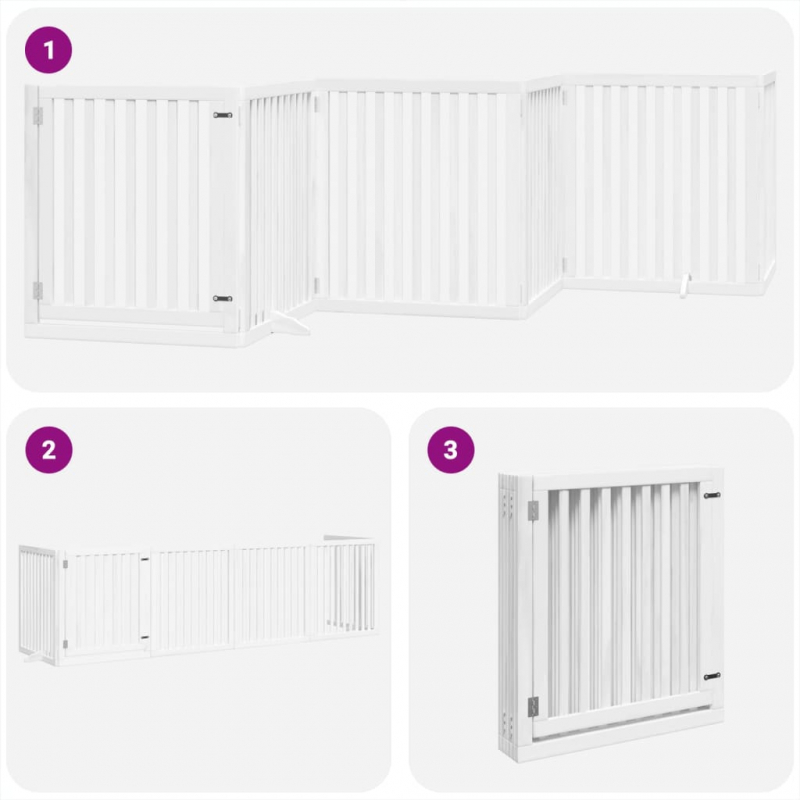 1

2

3