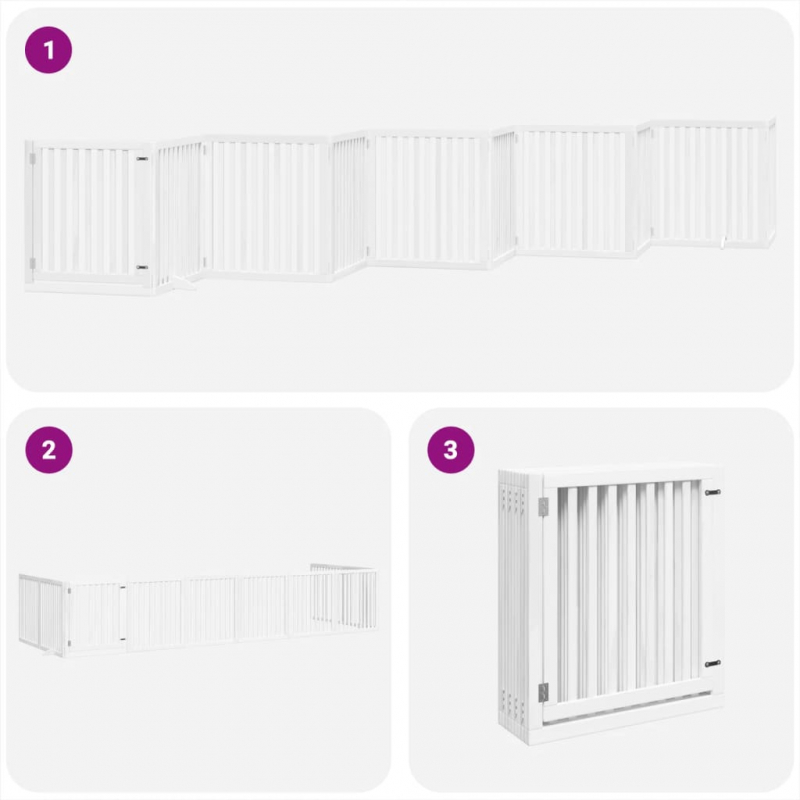 1

2

3