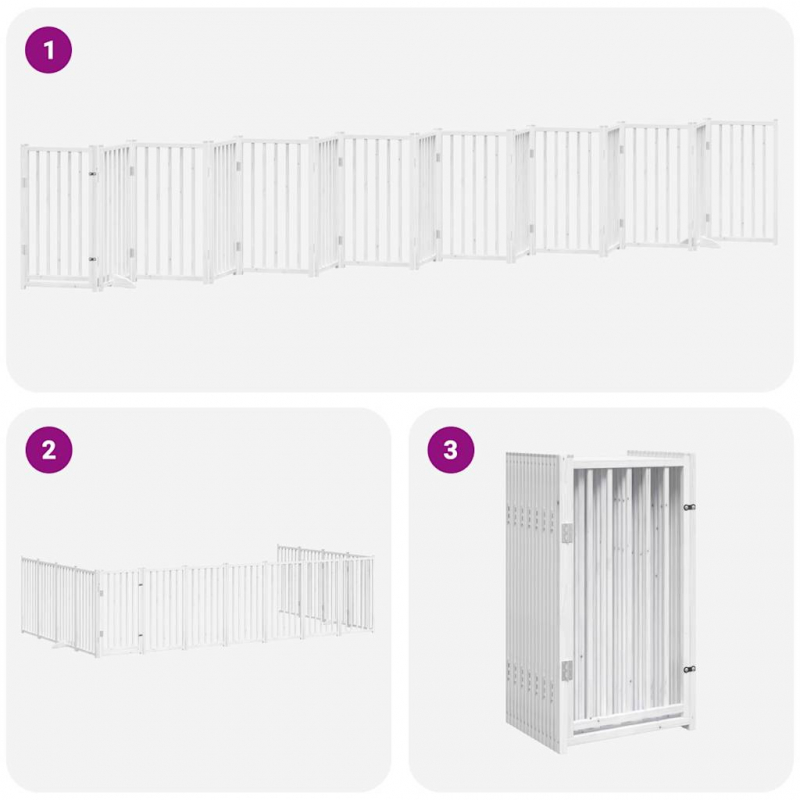 1

2

3