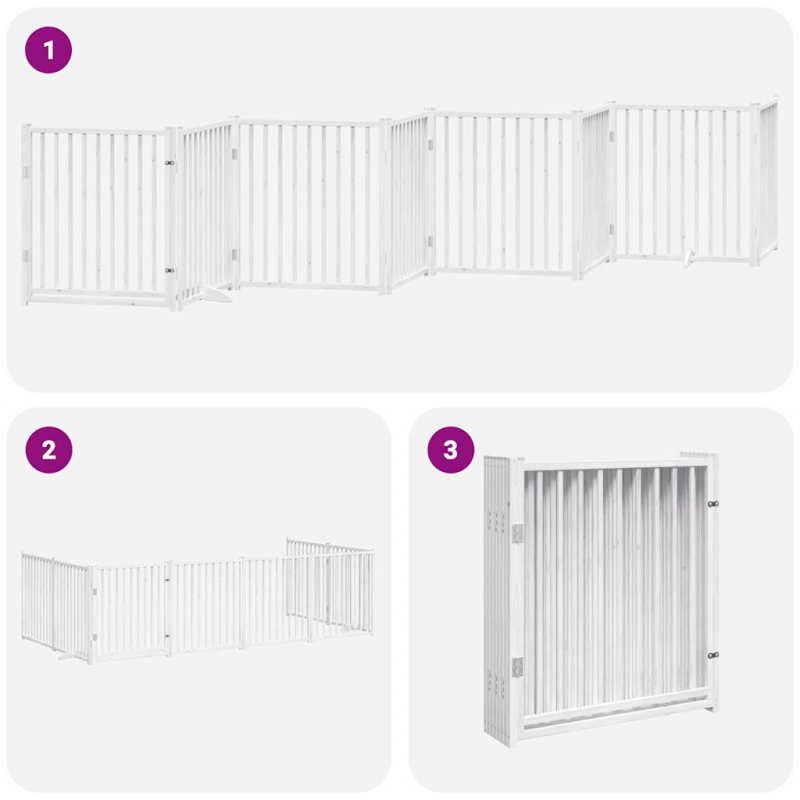 1

2

3