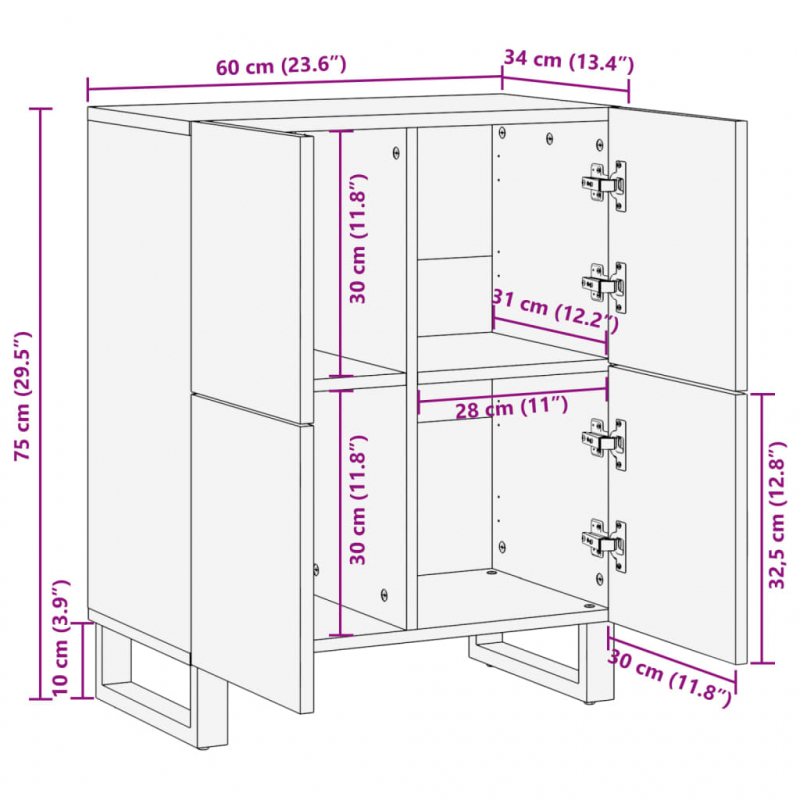 60 cm (23.6″)
34 cm (13.4″)
75 cm (29.5″)
30 cm (11.8″)
31 cm (12.2″)
28 cm (11″)
30 cm (11.8″)
32,5 cm (12.8″)
10 cm (3.9″)
30 cm (11.8″)