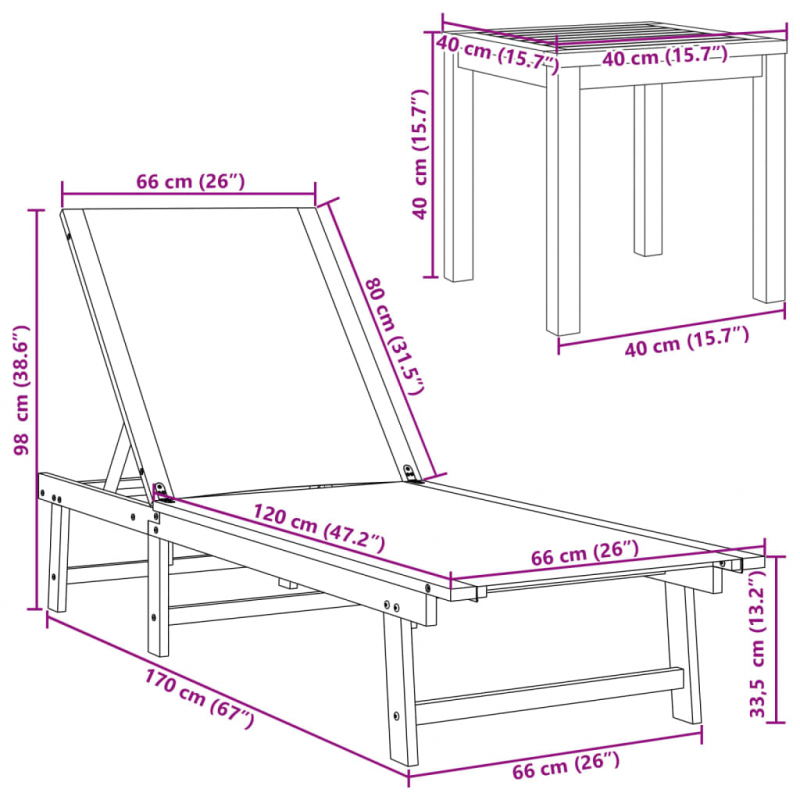 40 cm (15.7″)
40 cm (15.7″)
40 cm (15.7″)
40 cm (15.7″)
66 cm (26″)
80 cm (31.5″)
98 cm (38.6″)
120 cm (47.2″)
66 cm (26″)
33,5 cm (13.2″)
170 cm (67″)
66 cm (26″)