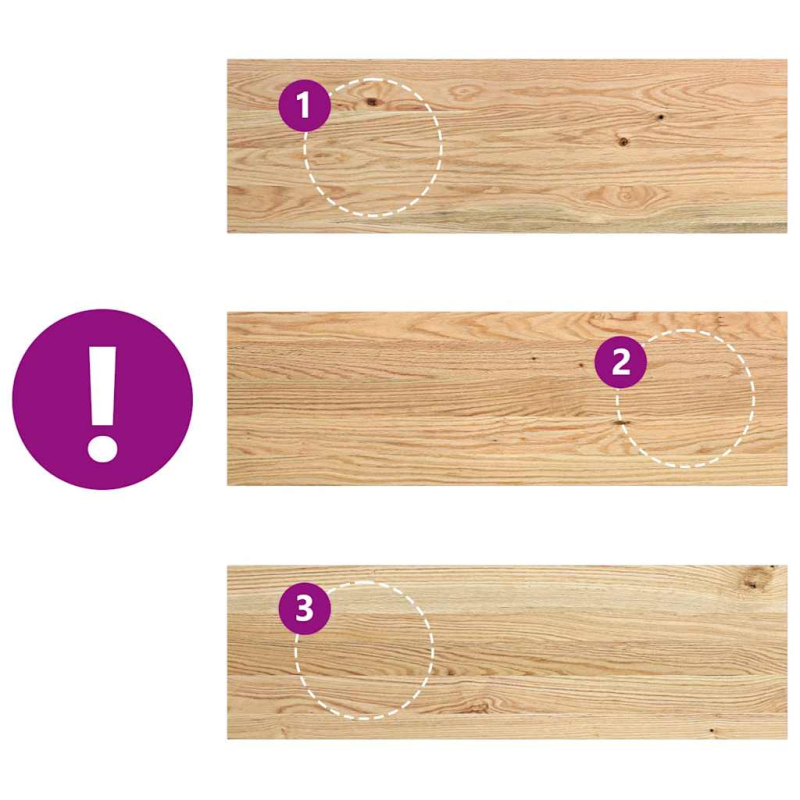 1

!

2

3