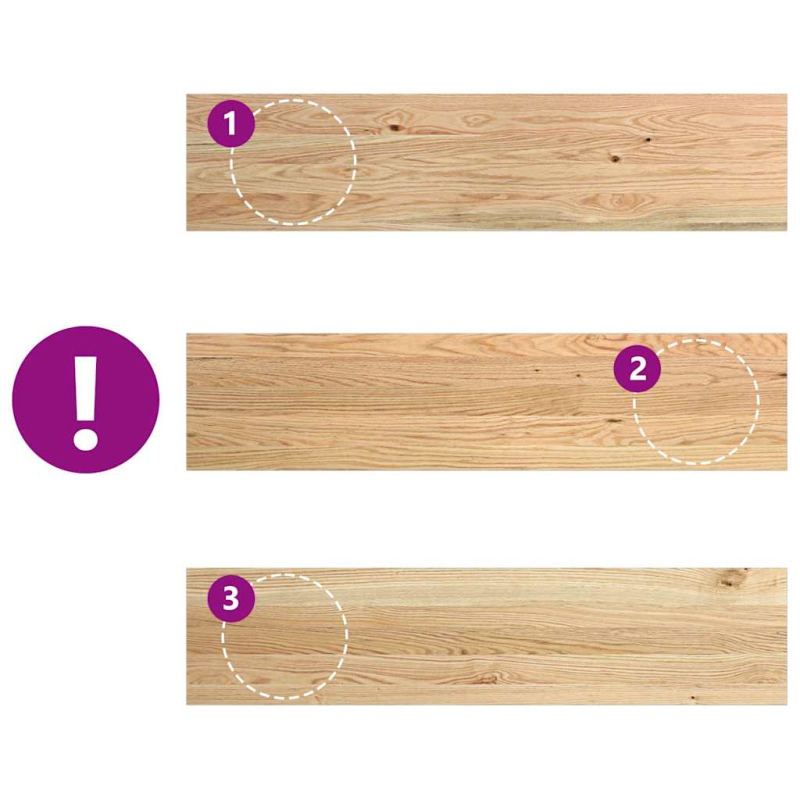 1

!

2

3