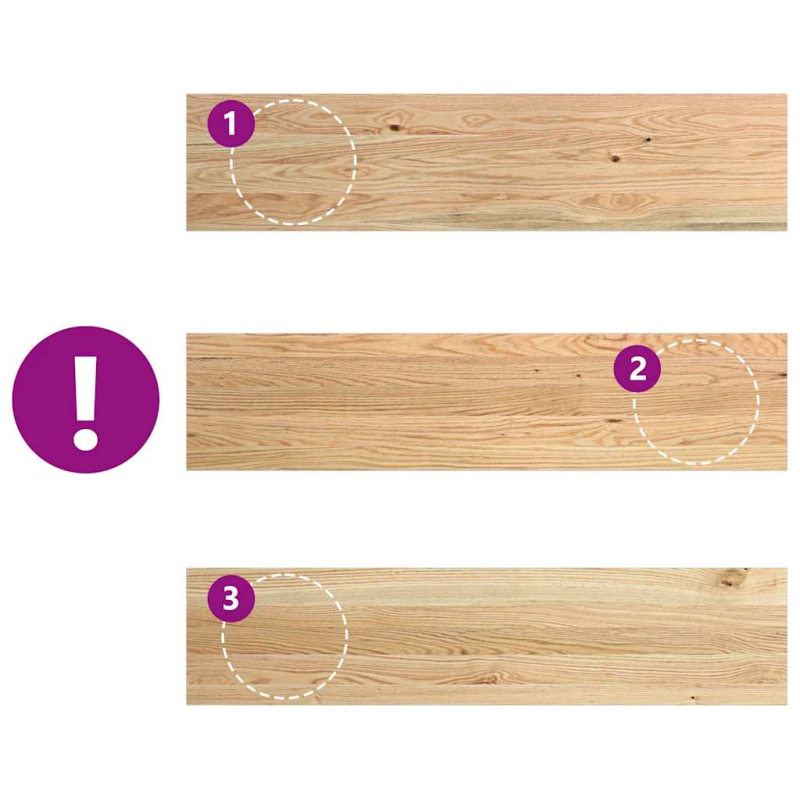 1

!

2

3