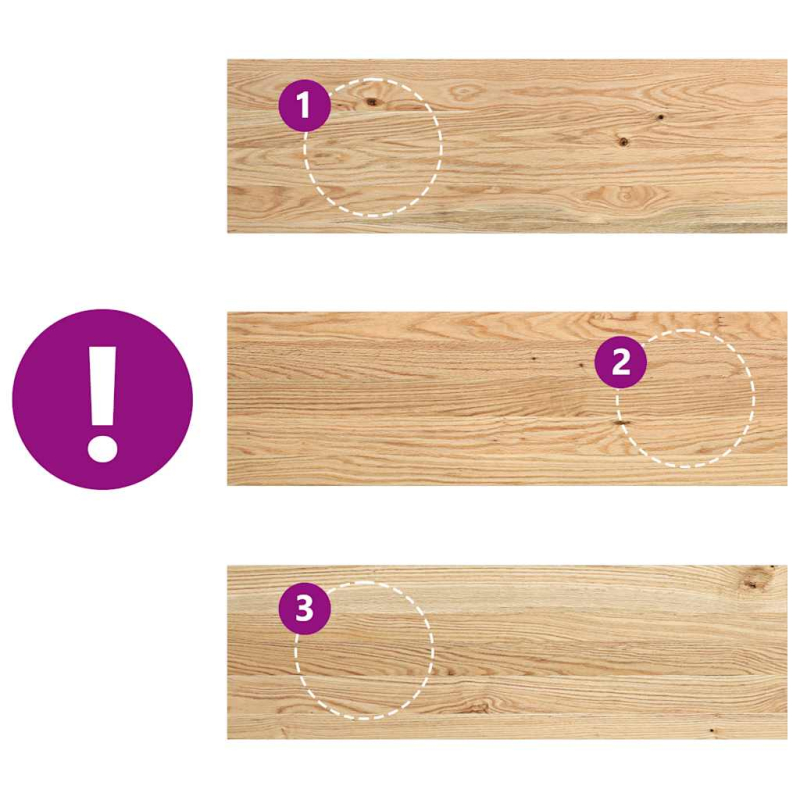 1

!

2

3