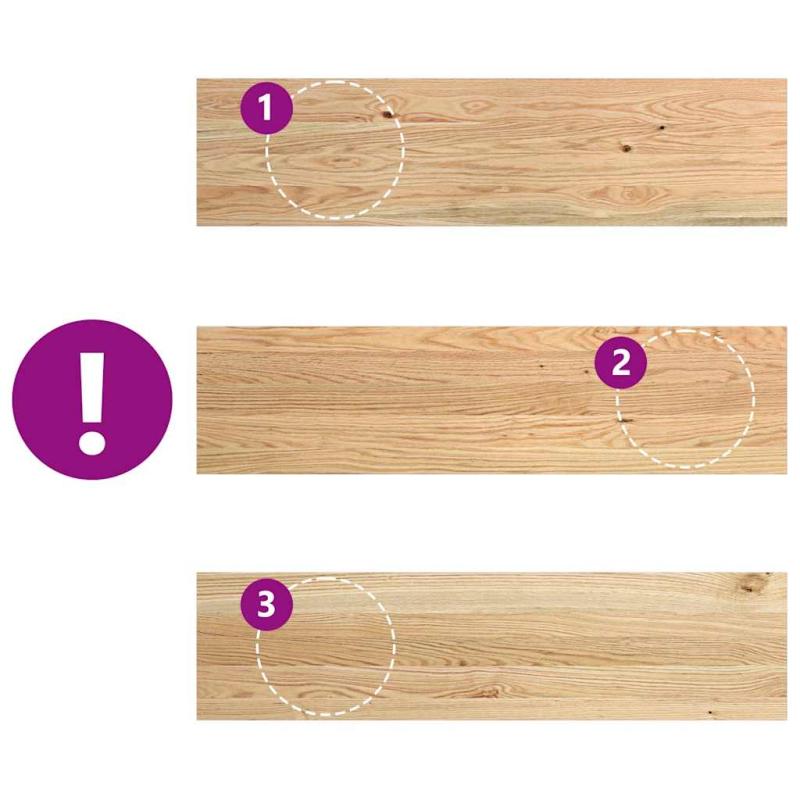 1

!

2

3