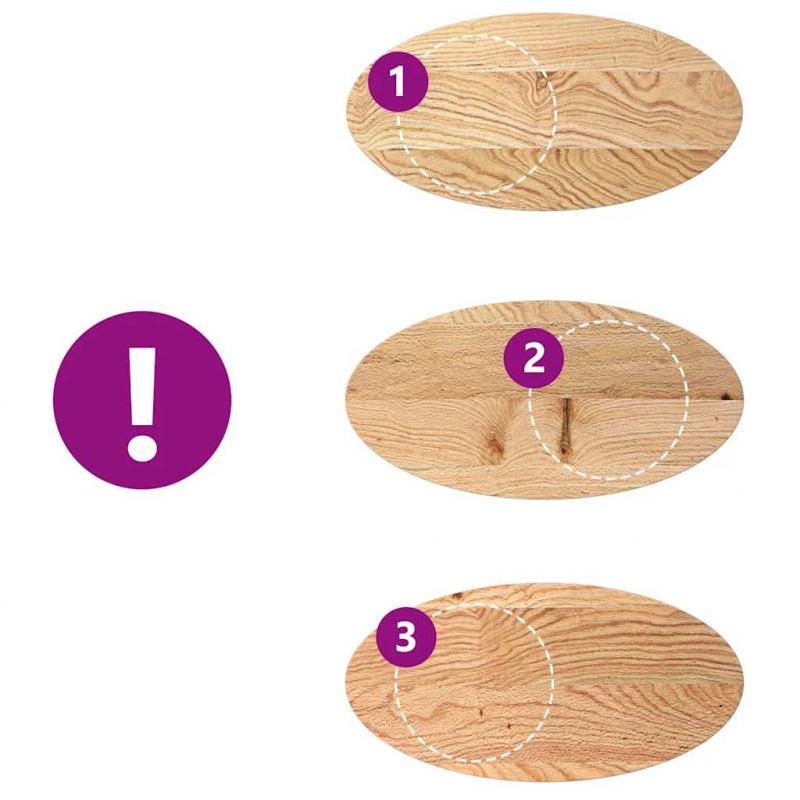 1

!

2

3