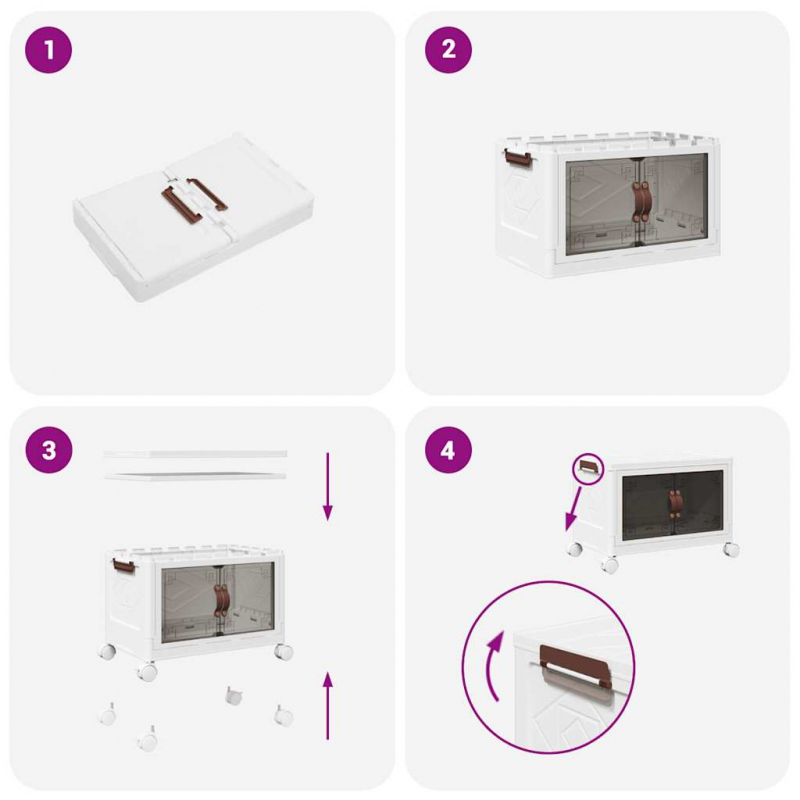 1

2

3

4