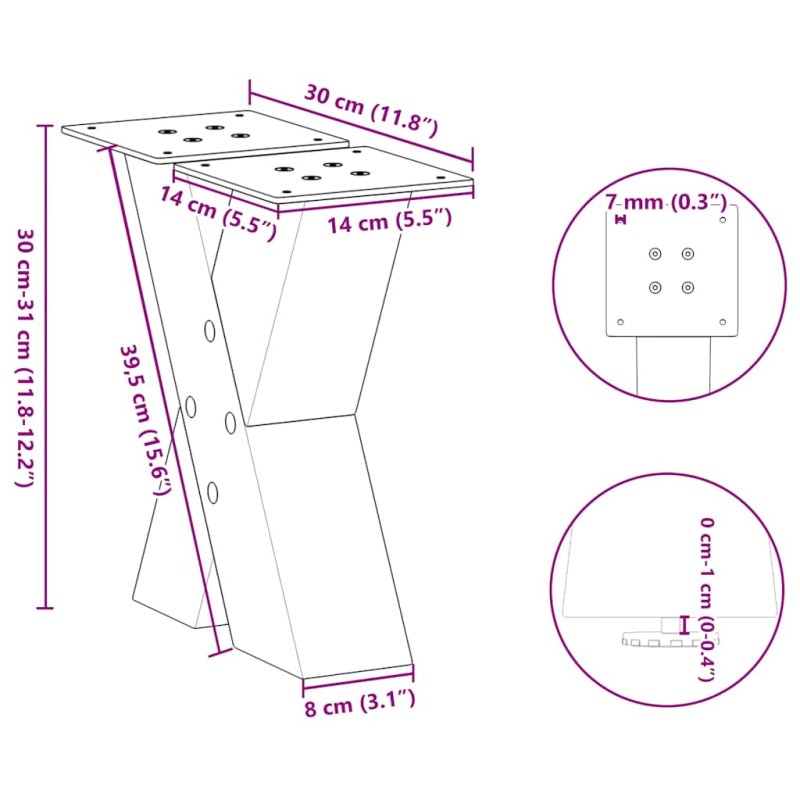 30 cm (11.8″)

14 cm (5.5″)

14 cm (5.5″)

30 cm-31 cm (11.8-12.2″)

39,5 cm (15.6″)

8 cm (3.1″)

7 mm (0.3″)

0 cm-1 cm (0-0.4″)