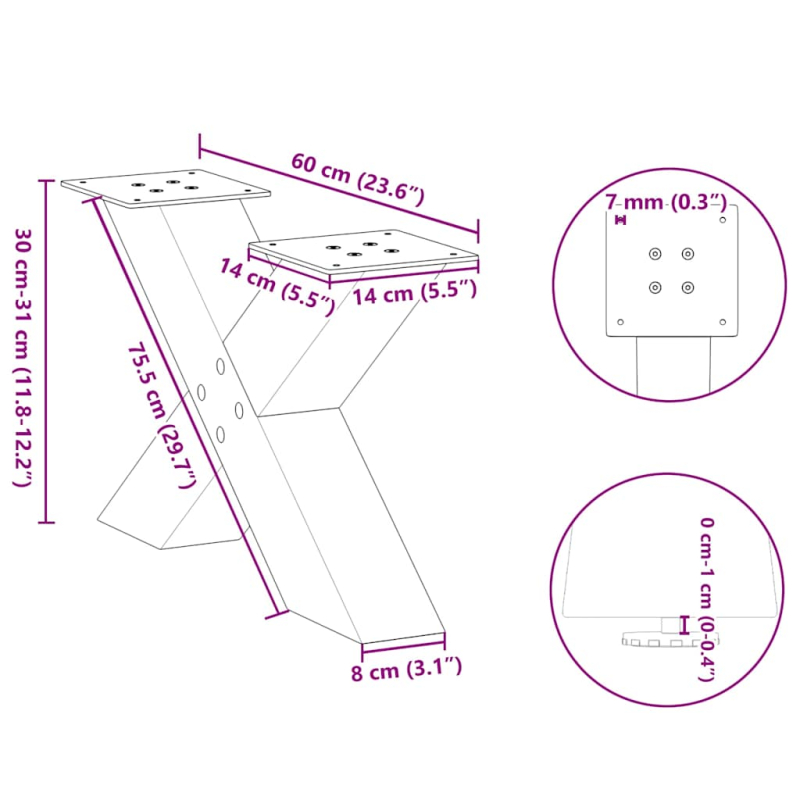 60 cm (23.6″)

30 cm-31 cm (11.8-12.2″)

14 cm (5.5″)

14 cm (5.5″)

75.5 cm (29.7″)

8 cm (3.1″)

7 mm (0.3″)

0 cm-1 cm (0-0.4″)