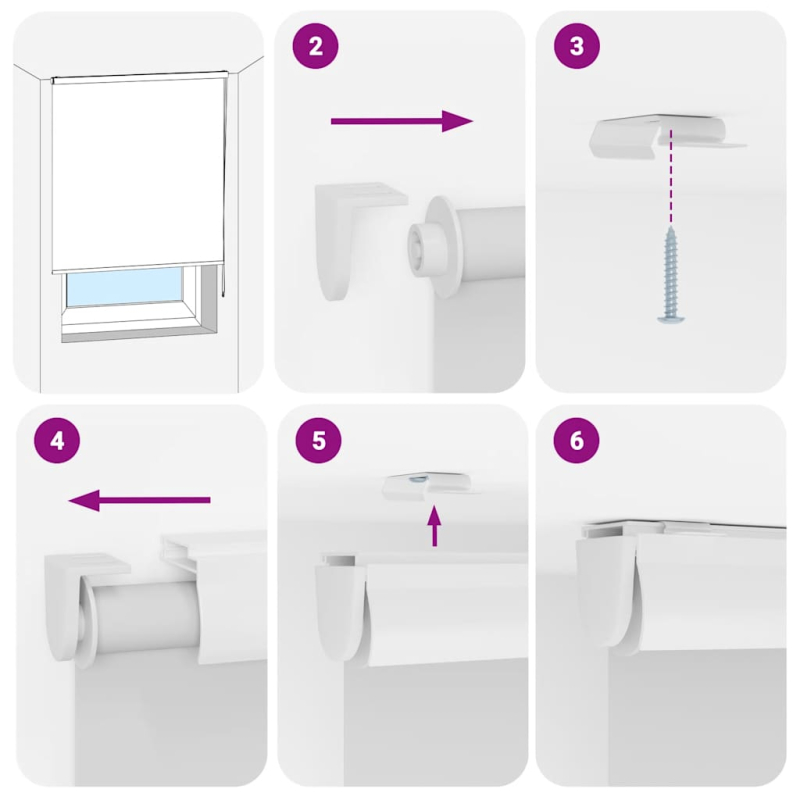 2

3

4

5

6