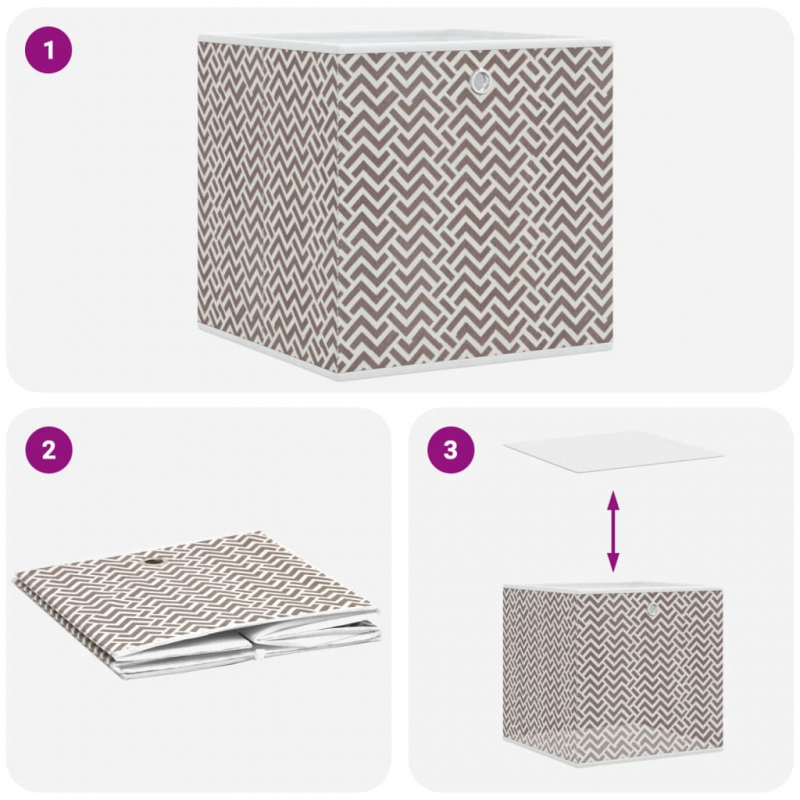 1

2

3