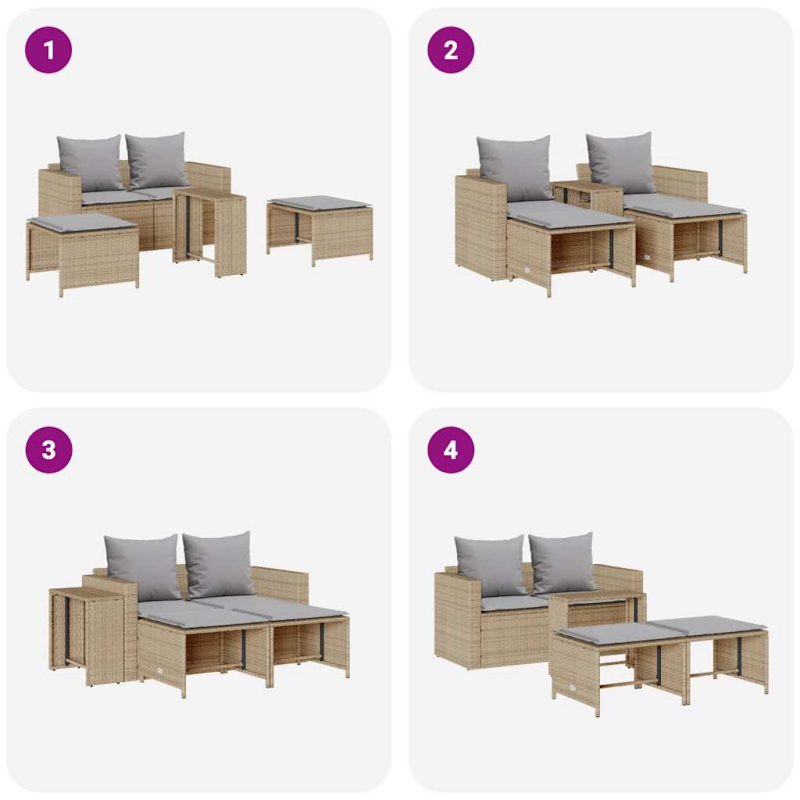 1

2

3

4