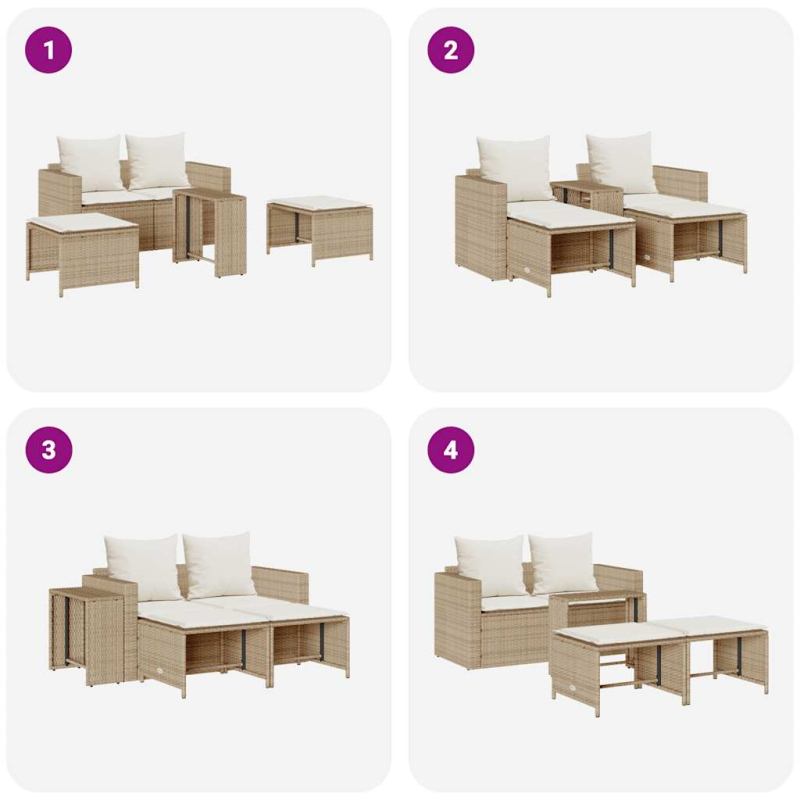 1

2

3

4