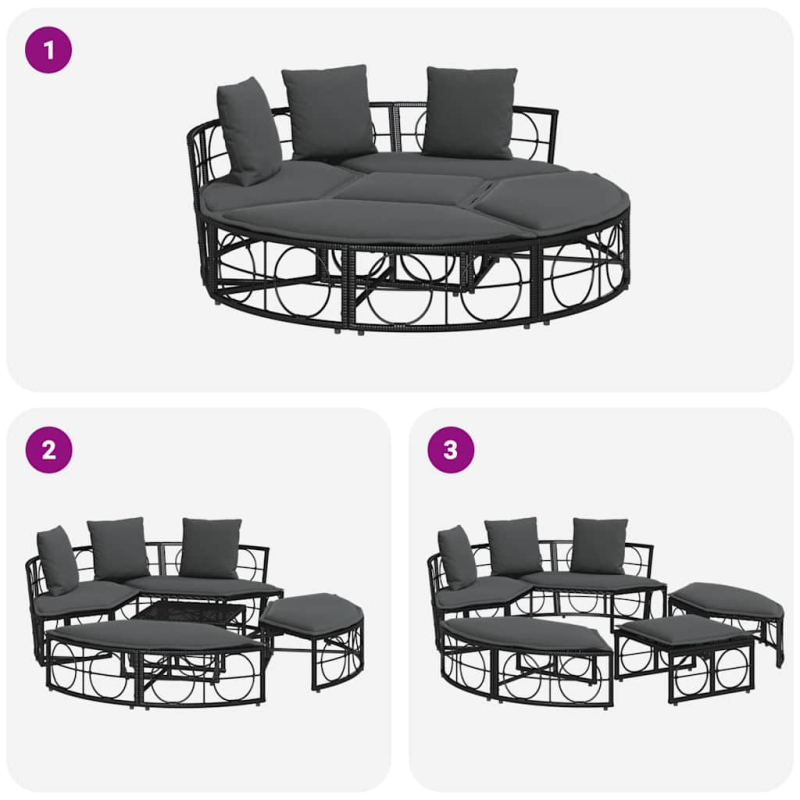 1

2

3