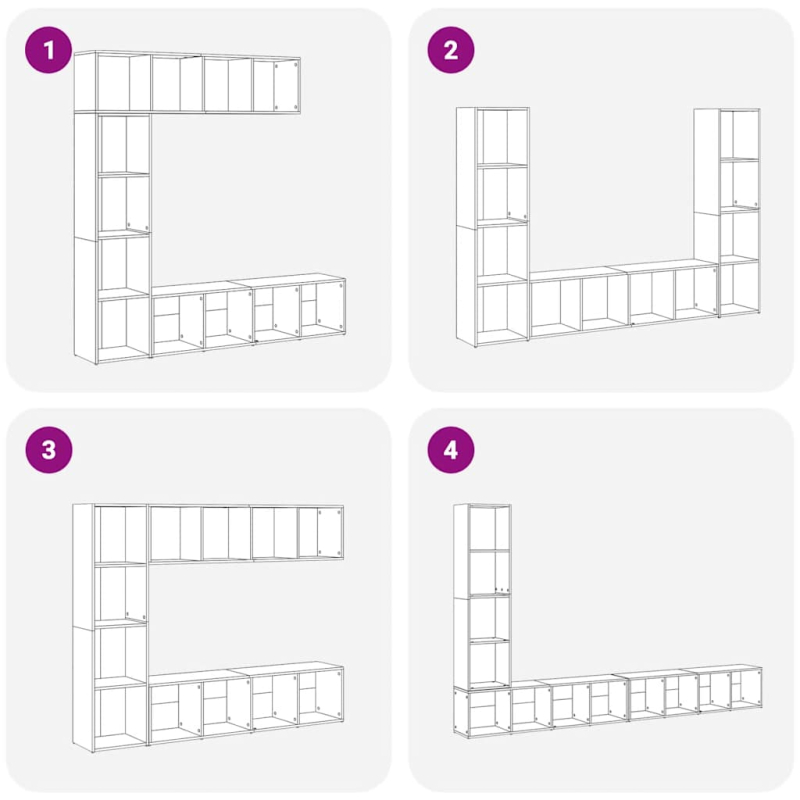 1

2

3

4