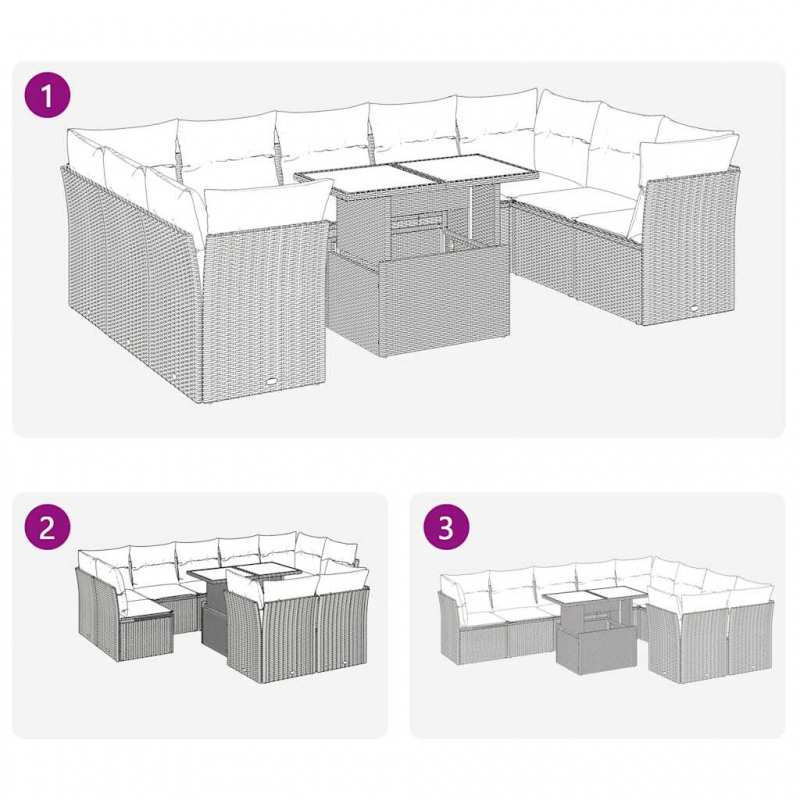 1

2

3