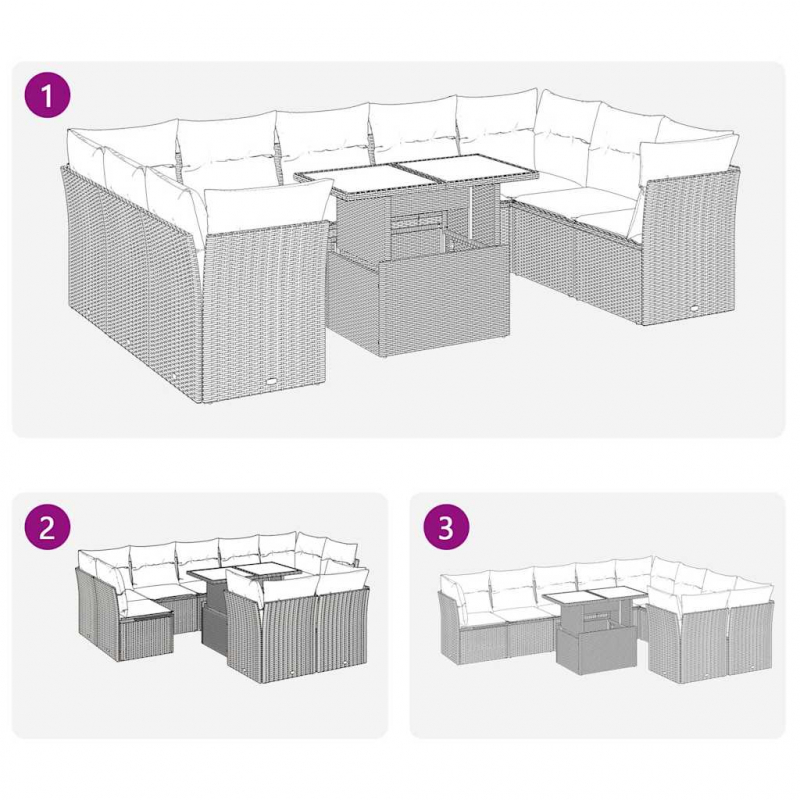 1

2

3