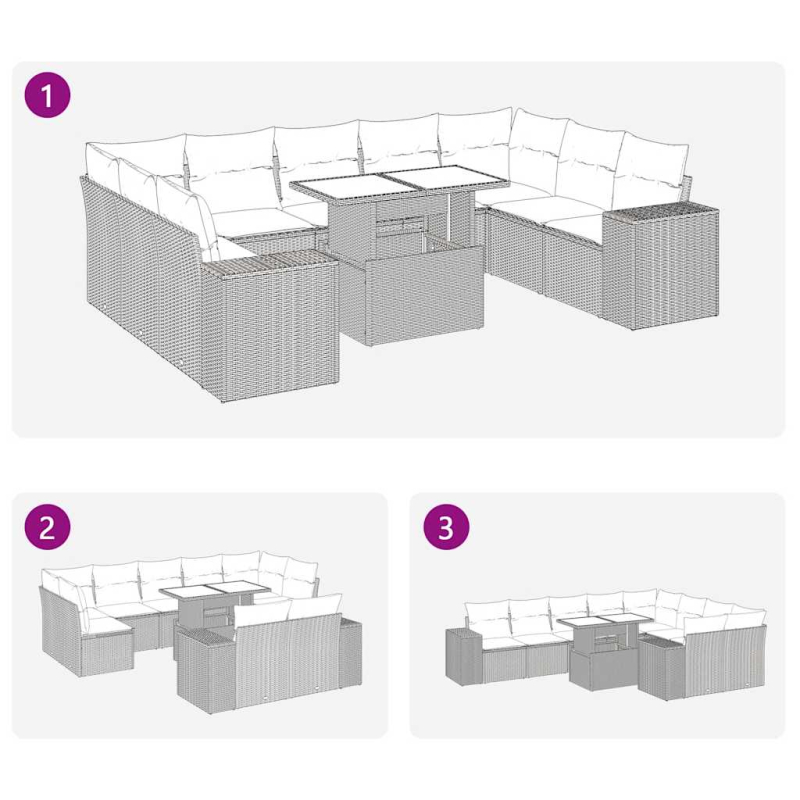 1

2

3