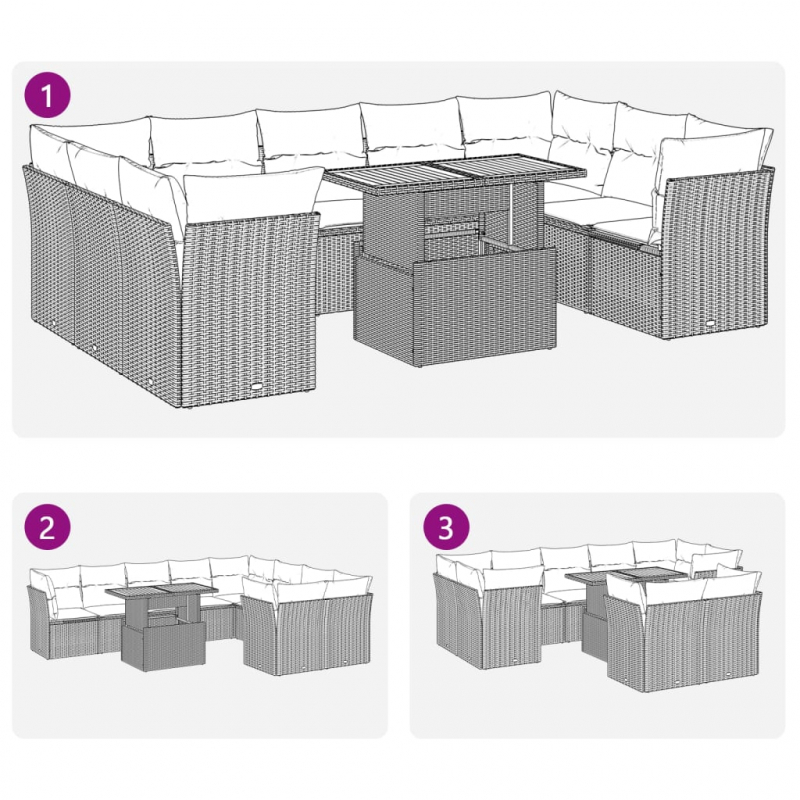 1

2

3