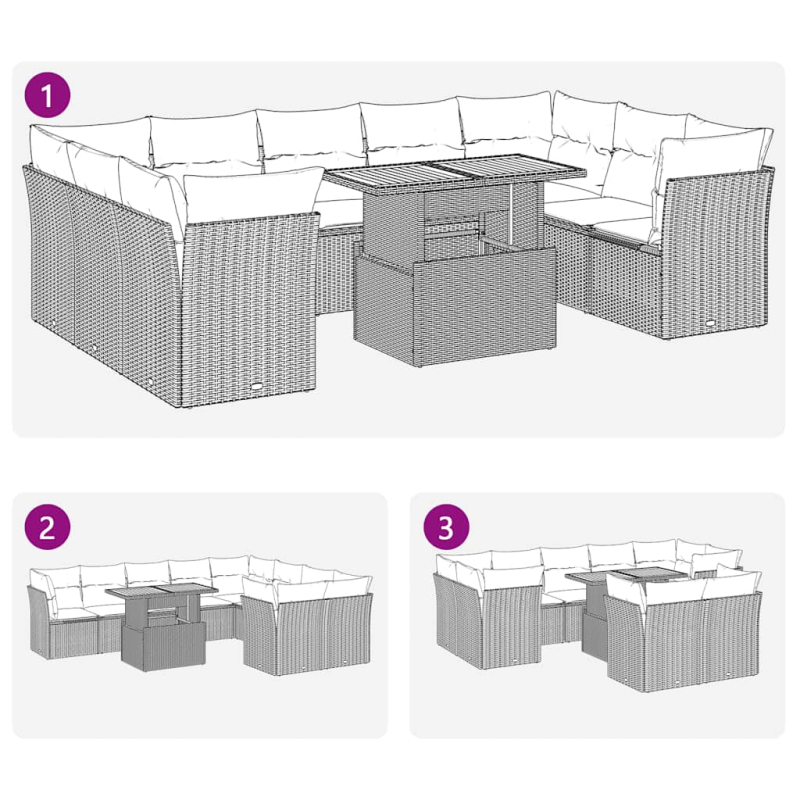 1

2

3