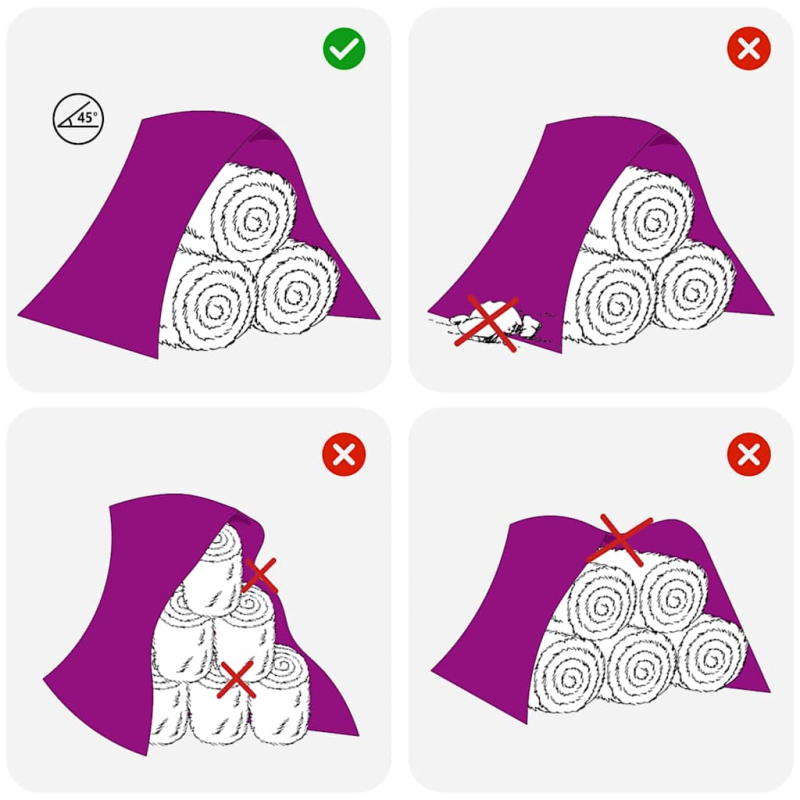 45°