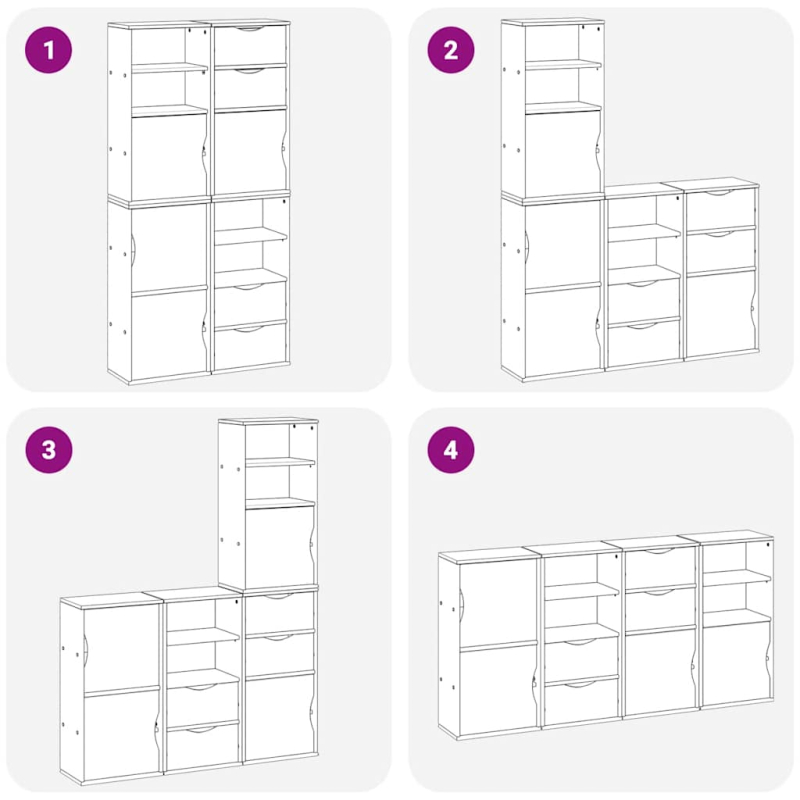 1

2

3

4