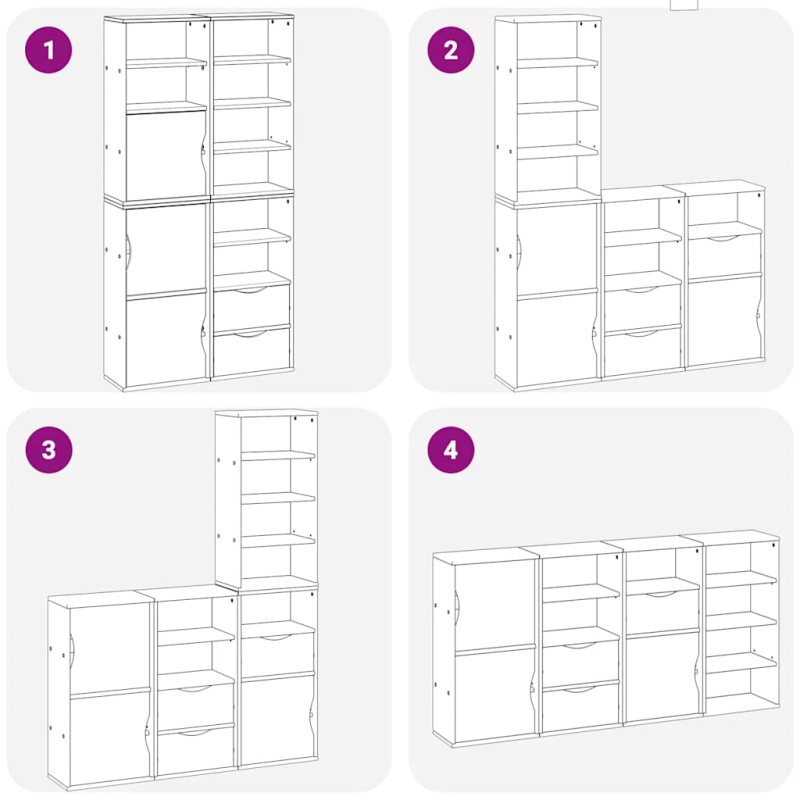 1

2

3

4